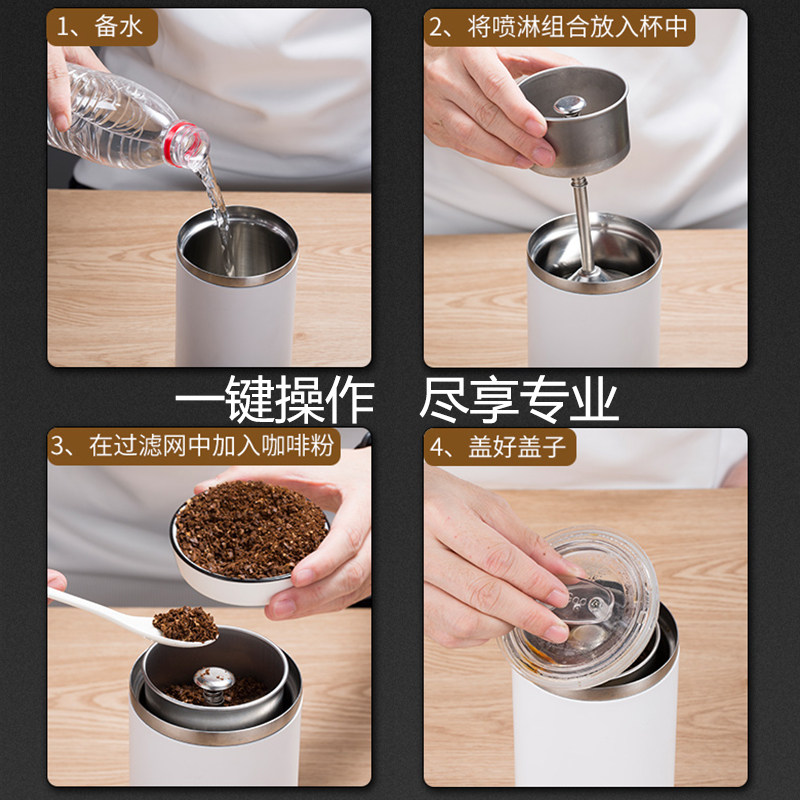 1、备水

2、将喷淋组合放入杯中

一键操作 尽享专业

3、在过滤网中加入咖啡粉

4、盖好盖子