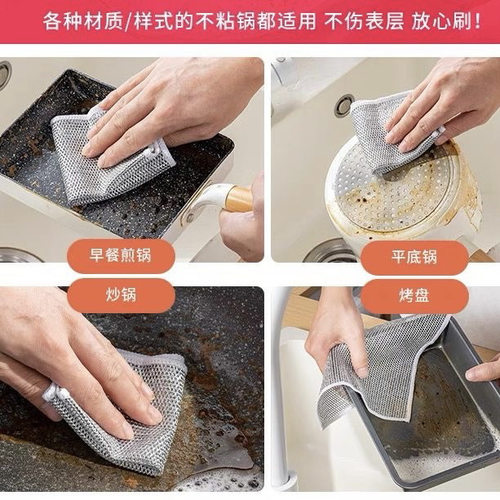 各种材质/样式的不粘锅都适用 不伤表层 放心刷!

早餐煎锅

平底锅

炒锅

烤盘