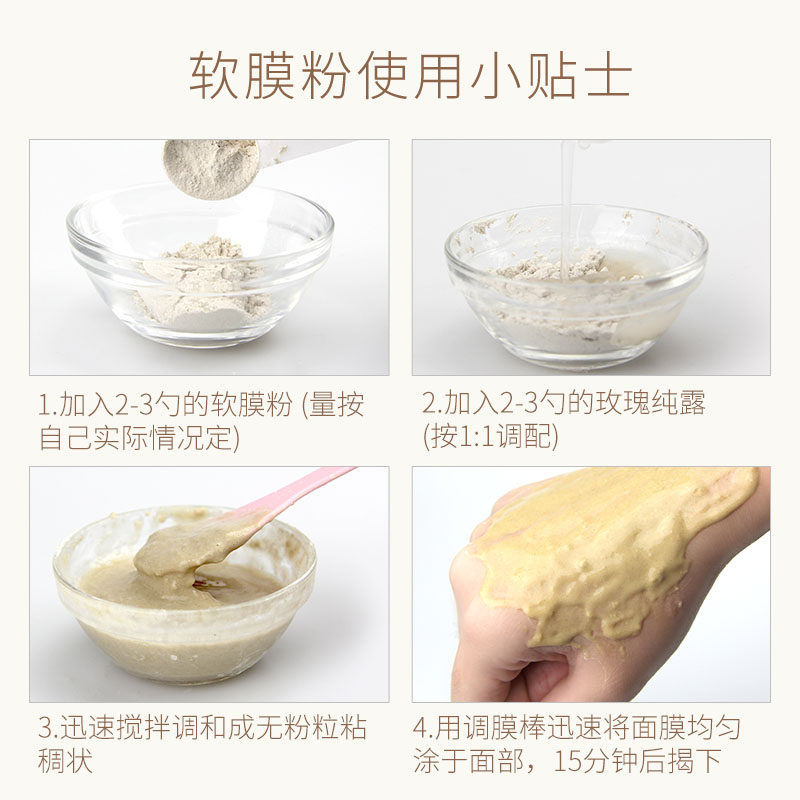 软膜粉使用小贴士

1.加入2-3勺的软膜粉 (量按自己实际情况定)

2.加入2-3勺的玫瑰纯露 (按1:1调配)

3.迅速搅拌调和成无粉粒粘稠状

4.用调膜棒迅速将面膜均匀涂于面部，15分钟后揭下