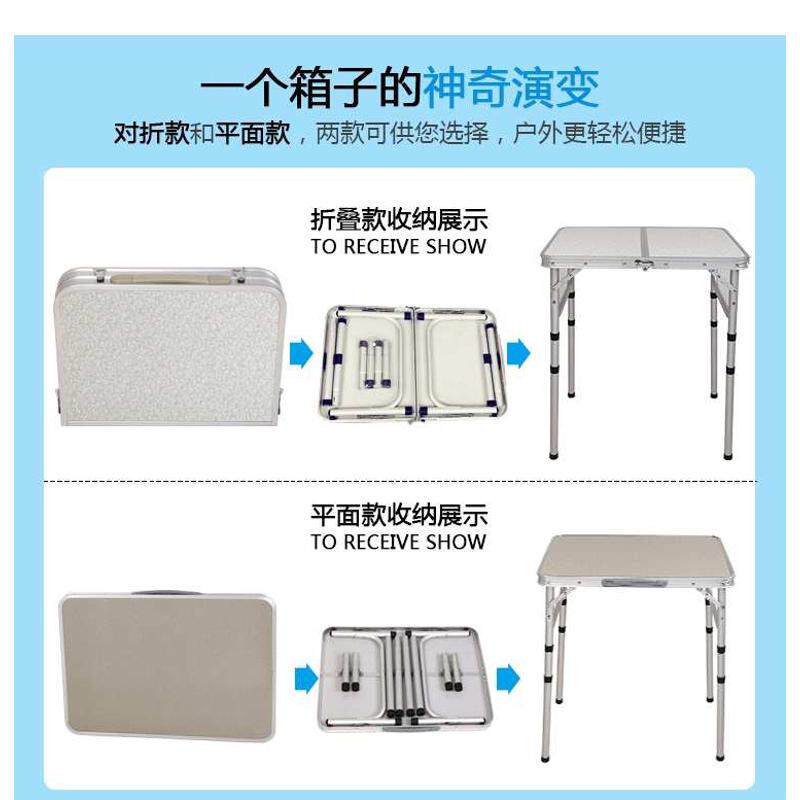 一个箱子的神奇演变
对折款和平面款，两款可供您选择，户外更轻松便捷

折叠款收纳展示
TO RECEIVE SHOW

平面款收纳展示
TO RECEIVE SHOW