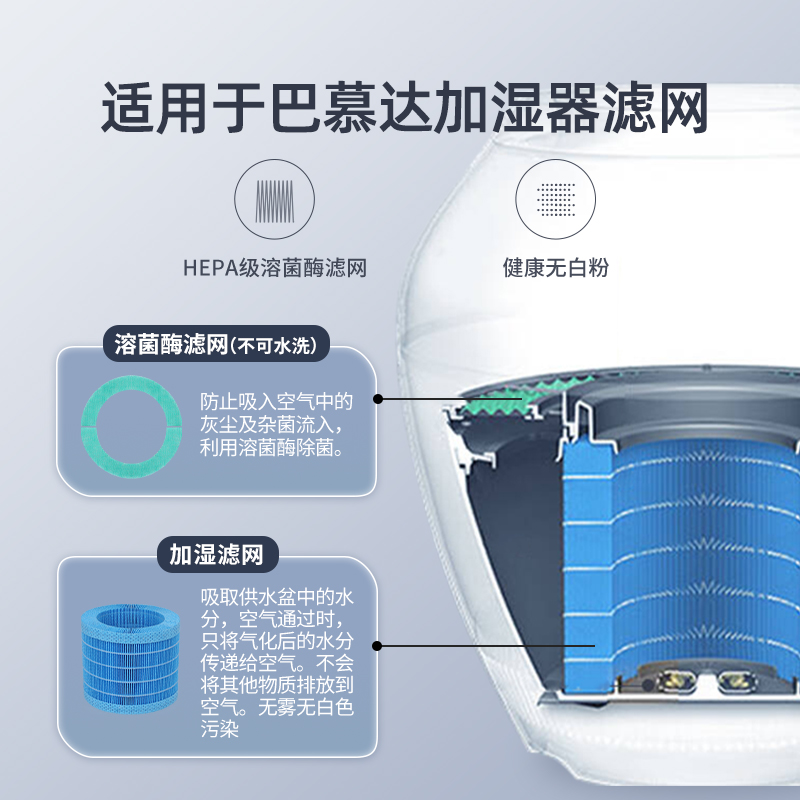 适用于巴慕达加湿器滤网

HEPA级溶菌酶滤网

健康无白粉

溶菌酶滤网(不可水洗)

防止吸入空气中的灰尘及杂菌流入，利用溶菌酶除菌。

加湿滤网

吸取供水盆中的水分，空气通过时，只将气化后的水分传递给空气。不会将其他物质排放到空气。无雾无白色污染