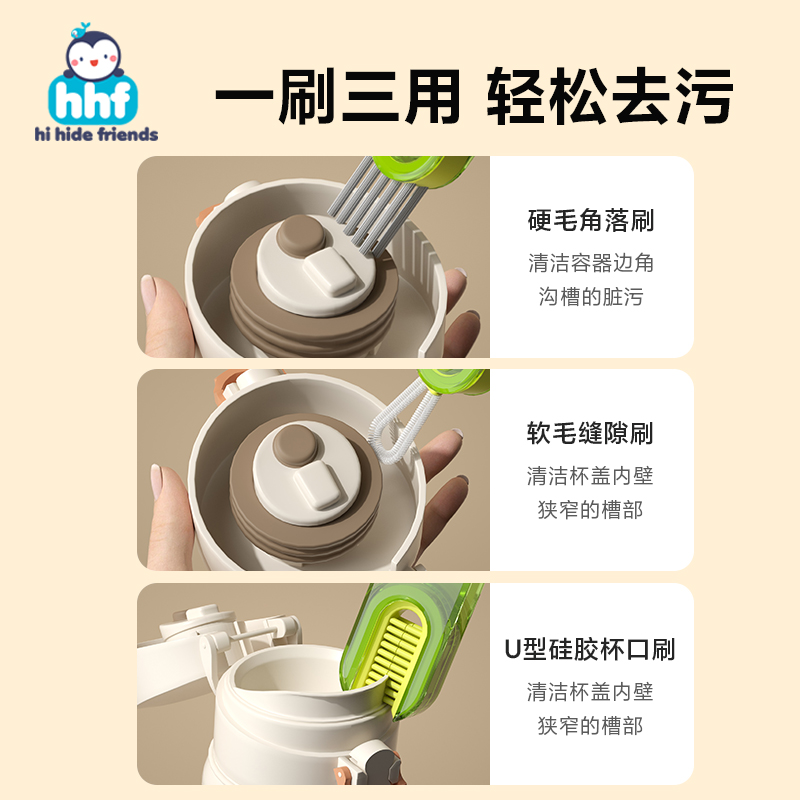 hhf
hi hide friends

一刷三用 轻松去污

硬毛角落刷
清洁容器边角
沟槽的脏污

软毛缝隙刷
清洁杯盖内壁
狭窄的槽部

U型硅胶杯口刷
清洁杯盖内壁
狭窄的槽部