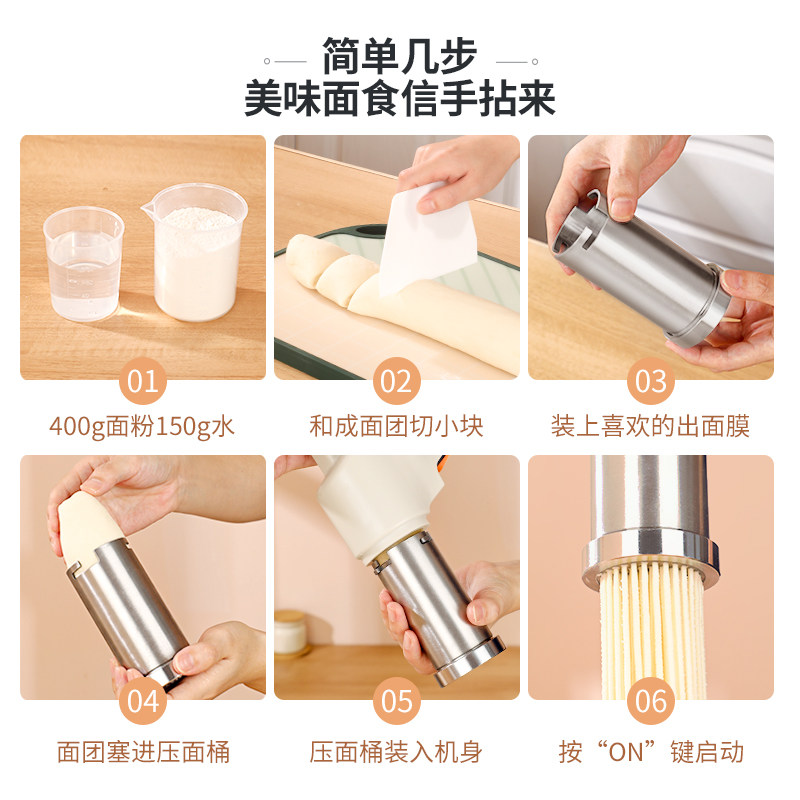 简单几步
美味面食信手拈来

01
400g面粉150g水

02
和成面团切小块

03
装上喜欢的出面膜

04
面团塞进压面桶

05
压面桶装入机身

06
按“ON”键启动