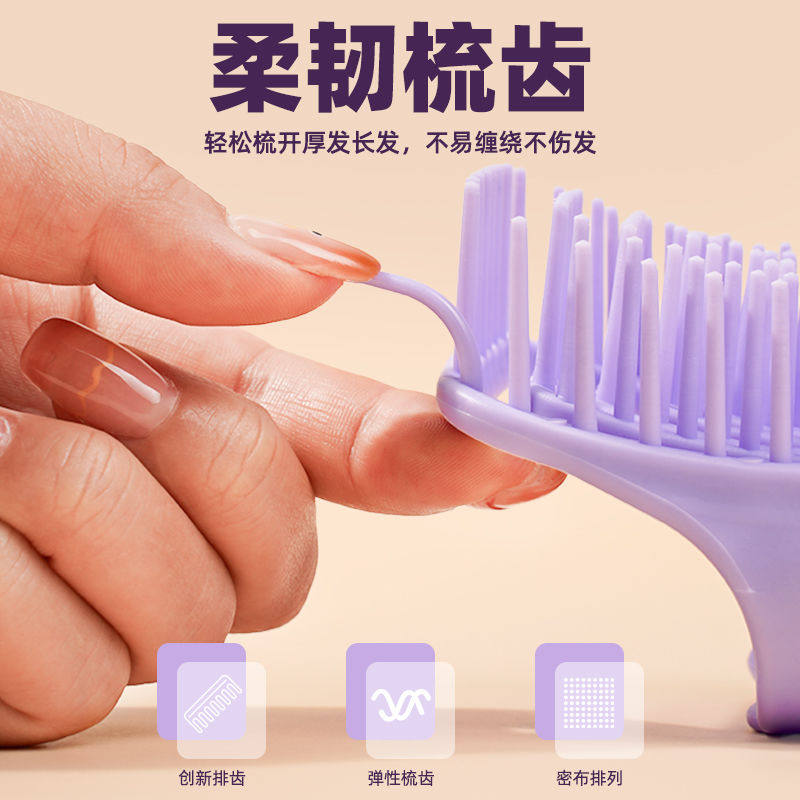 柔韧梳齿

轻松梳开厚发长发，不易缠绕不伤发

创新排齿

弹性梳齿

密布排列