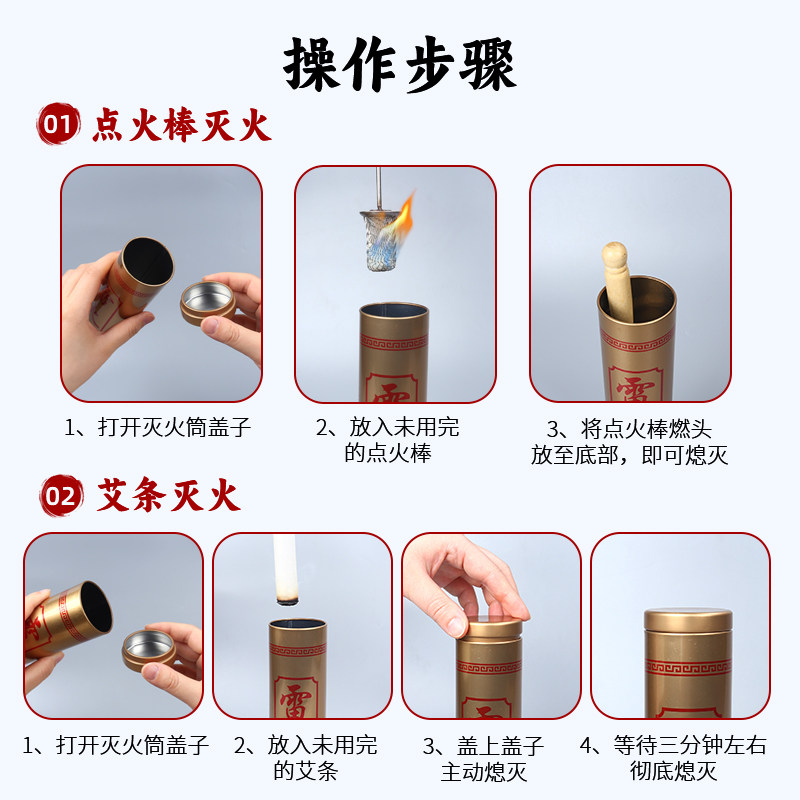 操作步骤

01 点火棒灭火

雷

雷

1、打开灭火筒盖子

2、放入未用完的点火棒

3、将点火棒燃头放至底部，即可熄灭

02 艾条灭火

雷

1、打开灭火筒盖子

2、放入未用完的艾条

3、盖上盖子主动熄灭

4、等待三分钟左右彻底熄灭