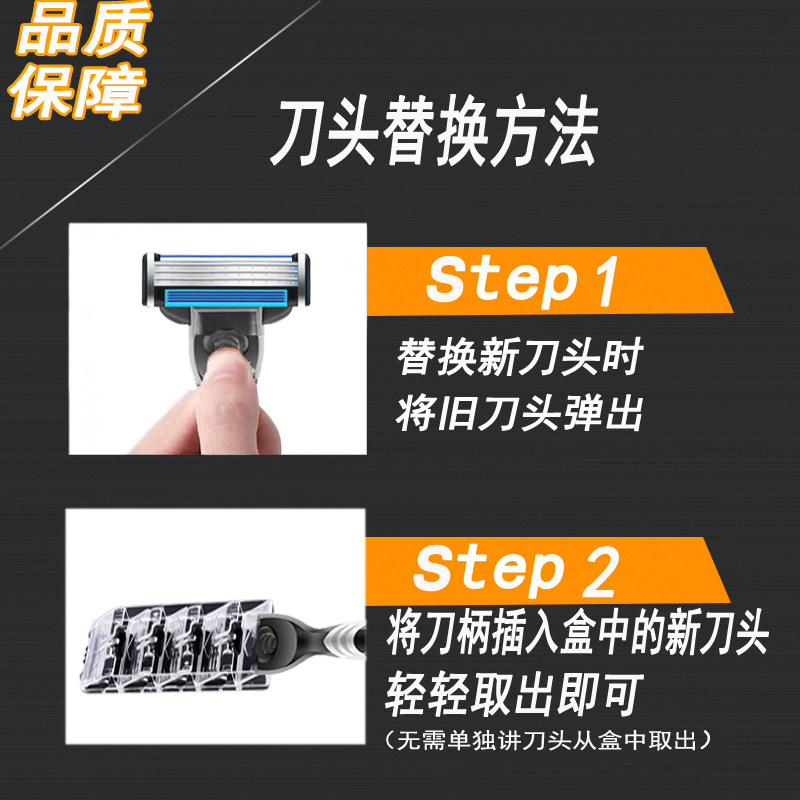 品质保障

刀头替换方法

Step 1

替换新刀头时
将旧刀头弹出

Step 2

将刀柄插入盒中的新刀头
轻轻取出即可
（无需单独讲刀头从盒中取出）