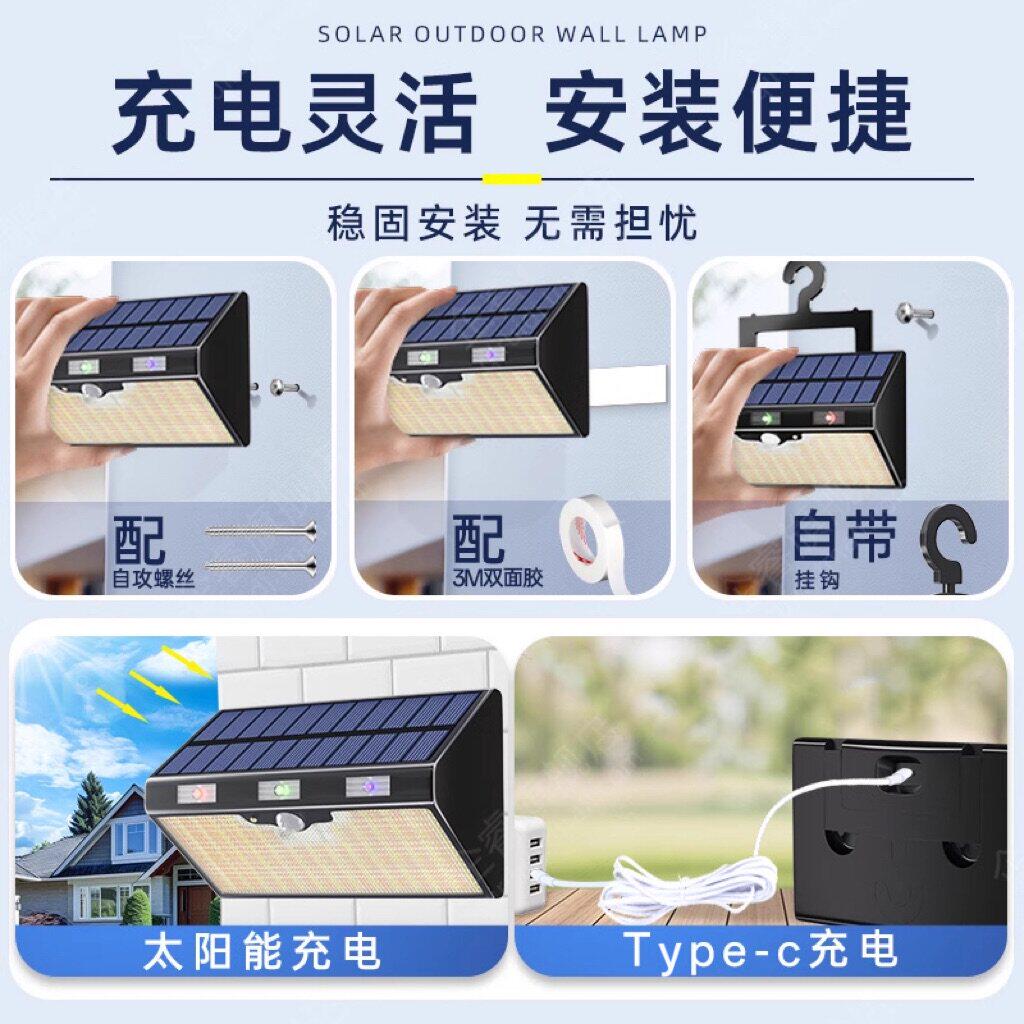 SOLAR OUTDOOR WALL LAMP

充电灵活 安装便捷

稳固安装 无需担忧

配
自攻螺丝

配
3M双面胶

自带
挂钩

太阳能充电

Type-c充电