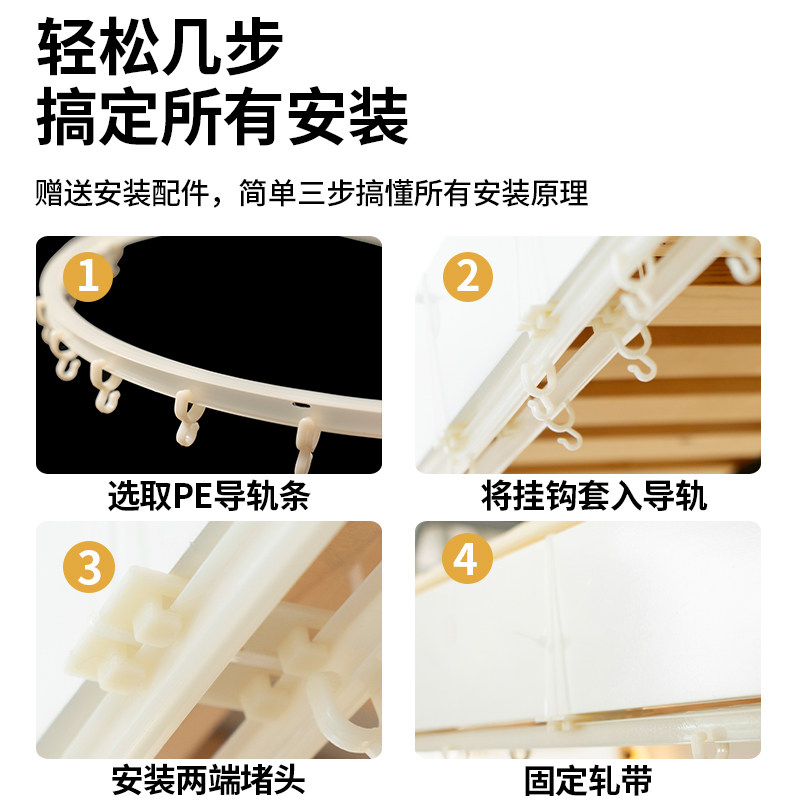 轻松几步
搞定所有安装

赠送安装配件，简单三步搞懂所有安装原理

1

选取PE导轨条

2

将挂钩套入导轨

3

安装两端堵头

4

固定轧带