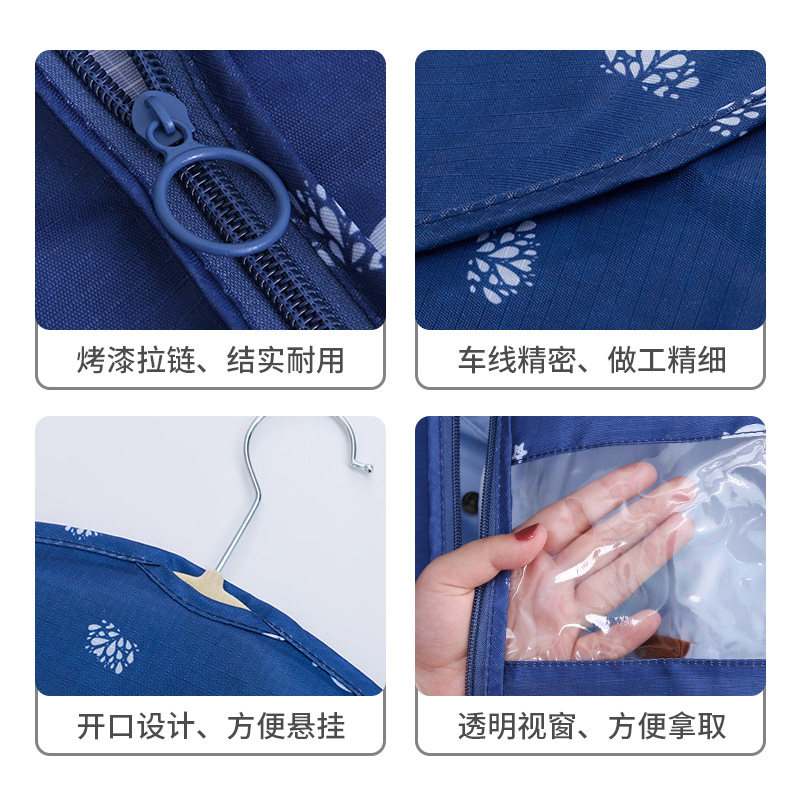 烤漆拉链、结实耐用

车线精密、做工精细

开口设计、方便悬挂

透明视窗、方便拿取