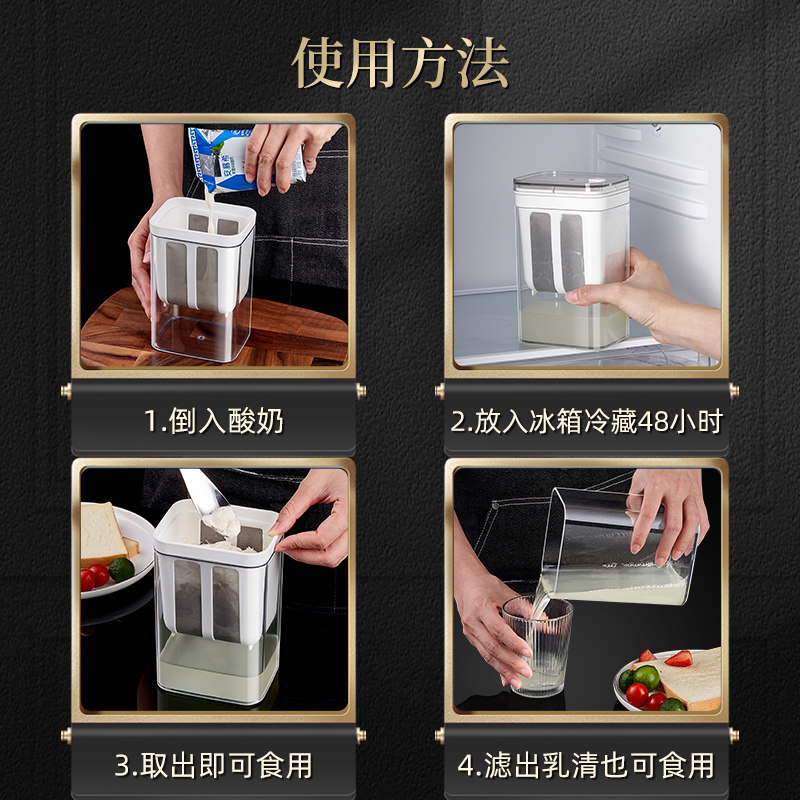 使用方法

1.倒入酸奶

2.放入冰箱冷藏48小时

3.取出即可食用

4.滤出乳清也可食用