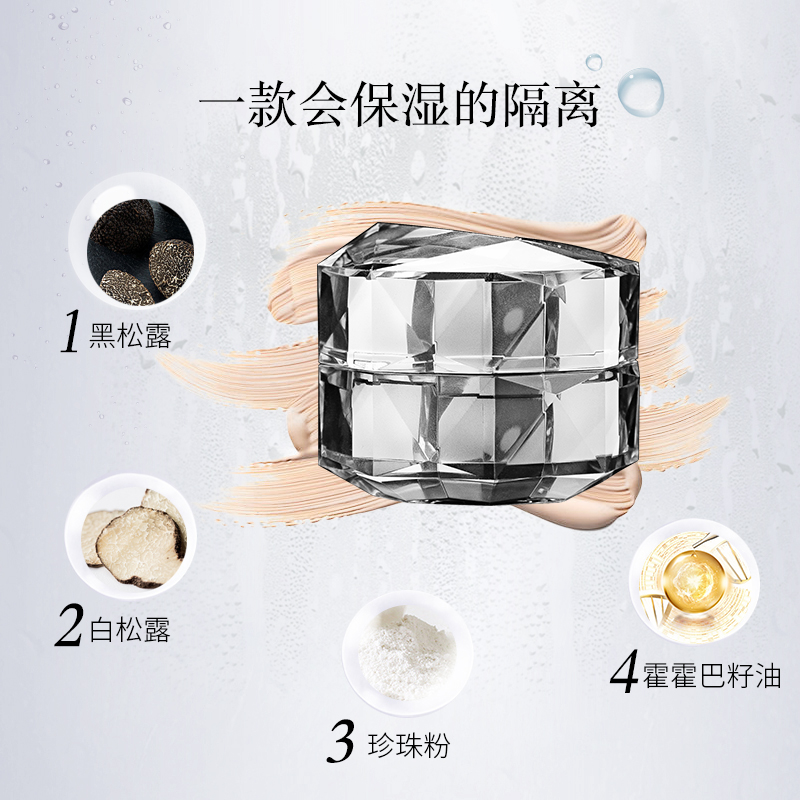 一款会保湿的隔离

1 黑松露

2 白松露

3 珍珠粉

4 霍霍巴籽油