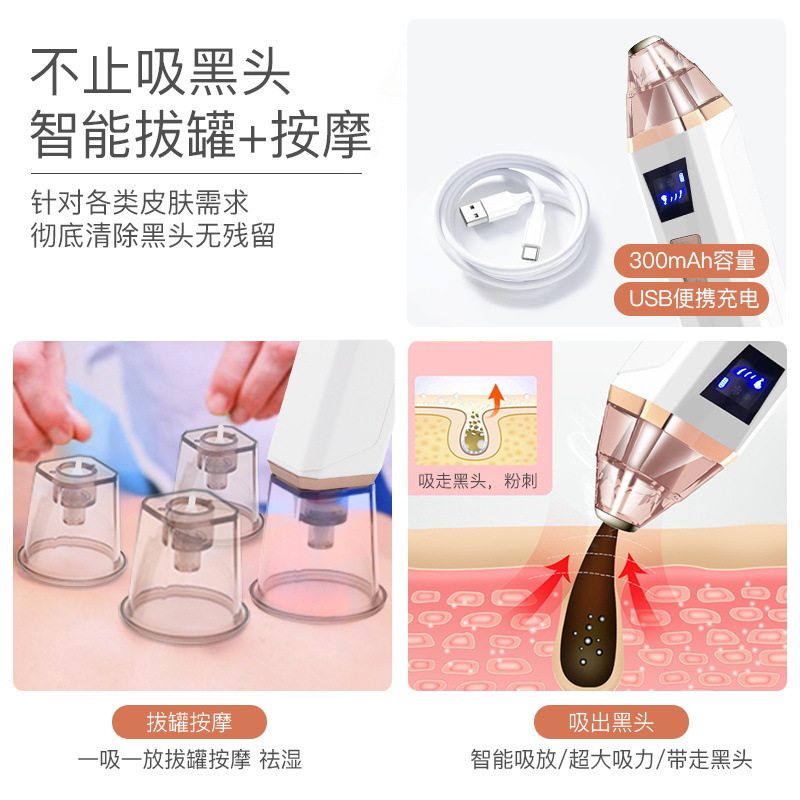 不止吸黑头
智能拔罐+按摩

针对各类皮肤需求
彻底清除黑头无残留

300mAh容量
USB便携充电

吸走黑头，粉刺

拔罐按摩
一吸一放拔罐按摩 祛湿

吸出黑头
智能吸放/超大吸力/带走黑头