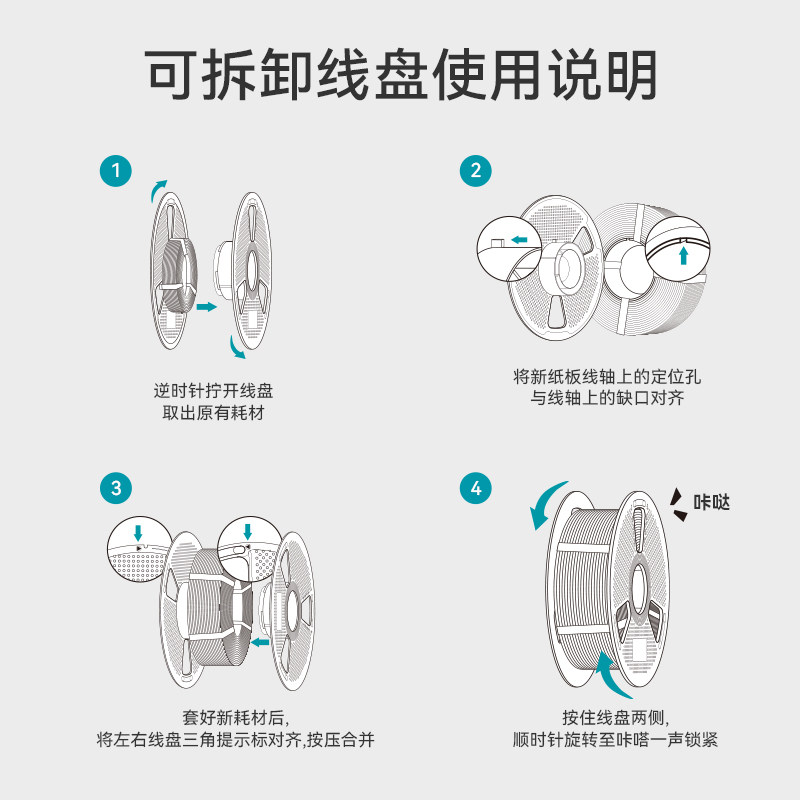 可拆卸线盘使用说明

1
逆时针拧开线盘
取出原有耗材

2
将新纸板线轴上的定位孔
与线轴上的缺口对齐

3
套好新耗材后,
将左右线盘三角提示标对齐,按压合并

4
咔哒
按住线盘两侧,
顺时针旋转至咔嗒一声锁紧