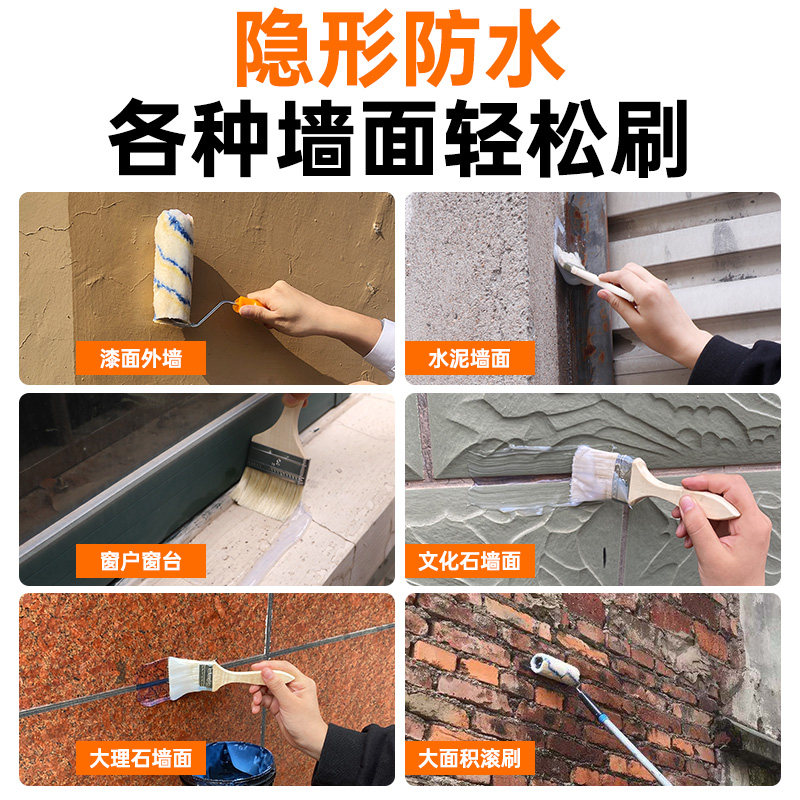 隐形防水
各种墙面轻松刷

漆面外墙

水泥墙面

窗户窗台

文化石墙面

大理石墙面

大面积滚刷