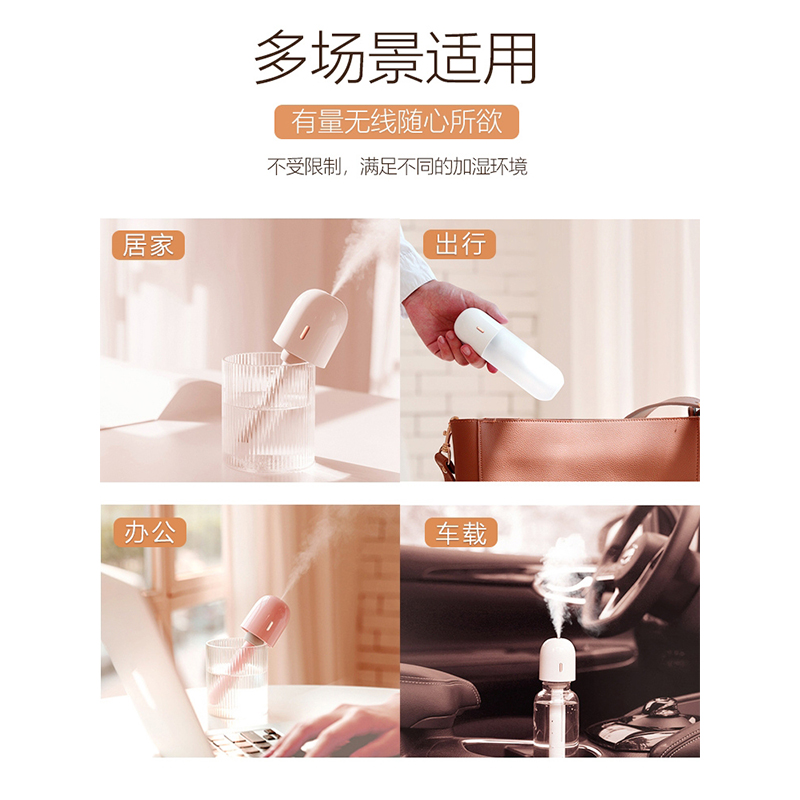 多场景适用

有量无线随心所欲

不受限制，满足不同的加湿环境

居家

出行

办公

车载