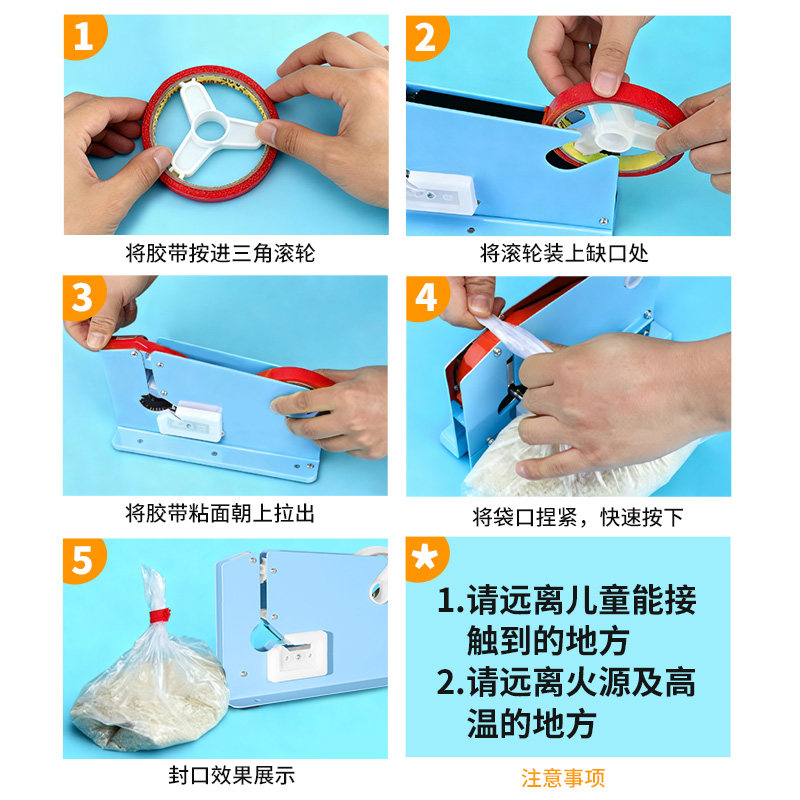 1

将胶带按进三角滚轮

2

将滚轮装上缺口处

3

将胶带粘面朝上拉出

4

将袋口捏紧，快速按下

5

封口效果展示

★

1.请远离儿童能接触到的地方

2.请远离火源及高温的地方

注意事项