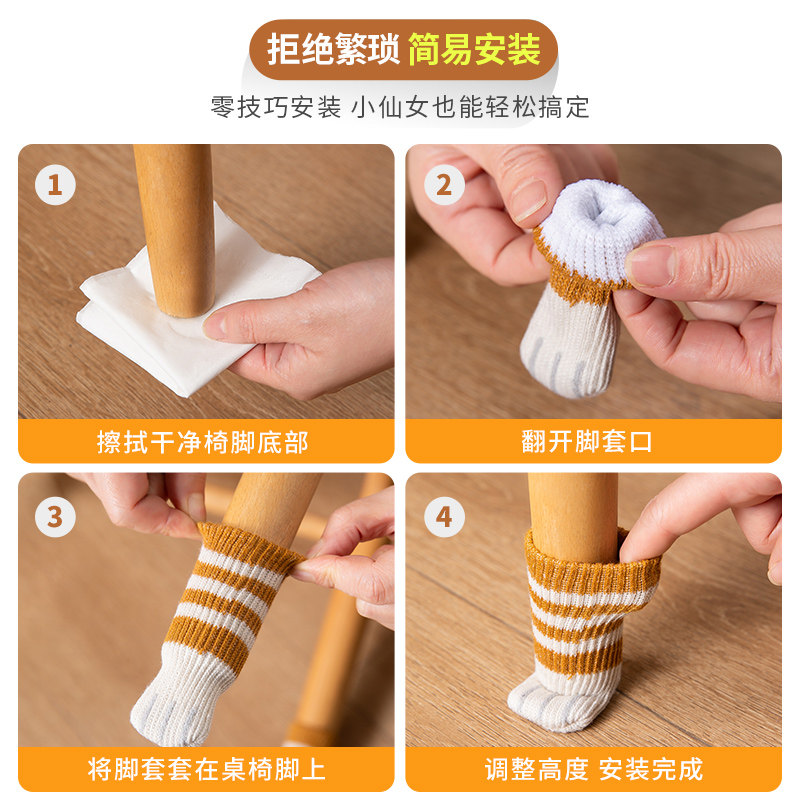 拒绝繁琐 简易安装

零技巧安装 小仙女也能轻松搞定

1

擦拭干净椅脚底部

2

翻开脚套口

3

将脚套套在桌椅脚上

4

调整高度 安装完成