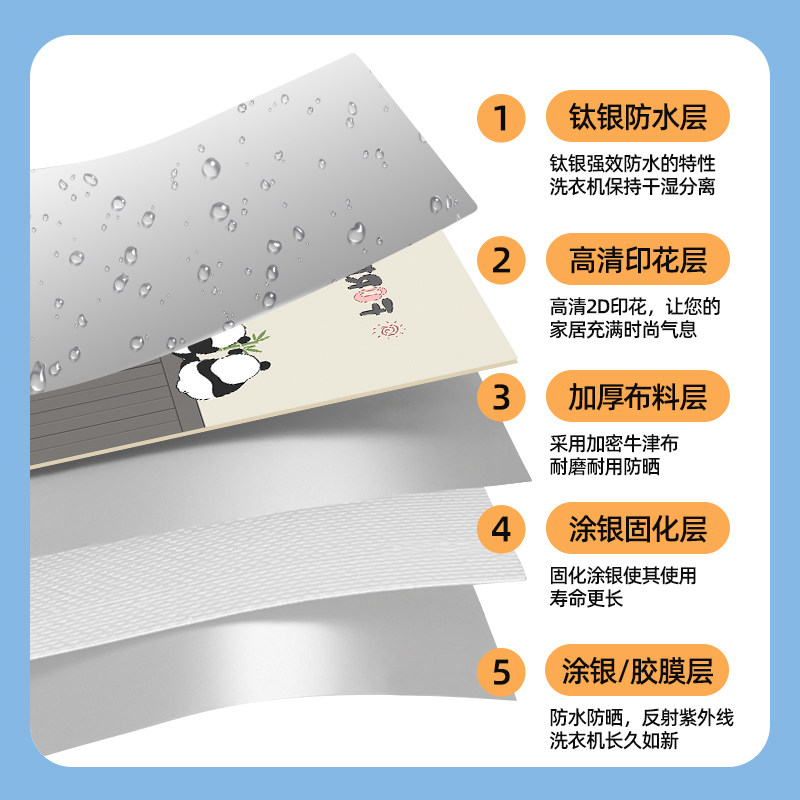 1 钛银防水层

钛银强效防水的特性
洗衣机保持干湿分离

2 高清印花层

高清2D印花，让您的
家居充满时尚气息

3 加厚布料层

采用加密牛津布
耐磨耐用防晒

4 涂银固化层

固化涂银使其使用
寿命更长

5 涂银/胶膜层

防水防晒，反射紫外线
洗衣机长久如新