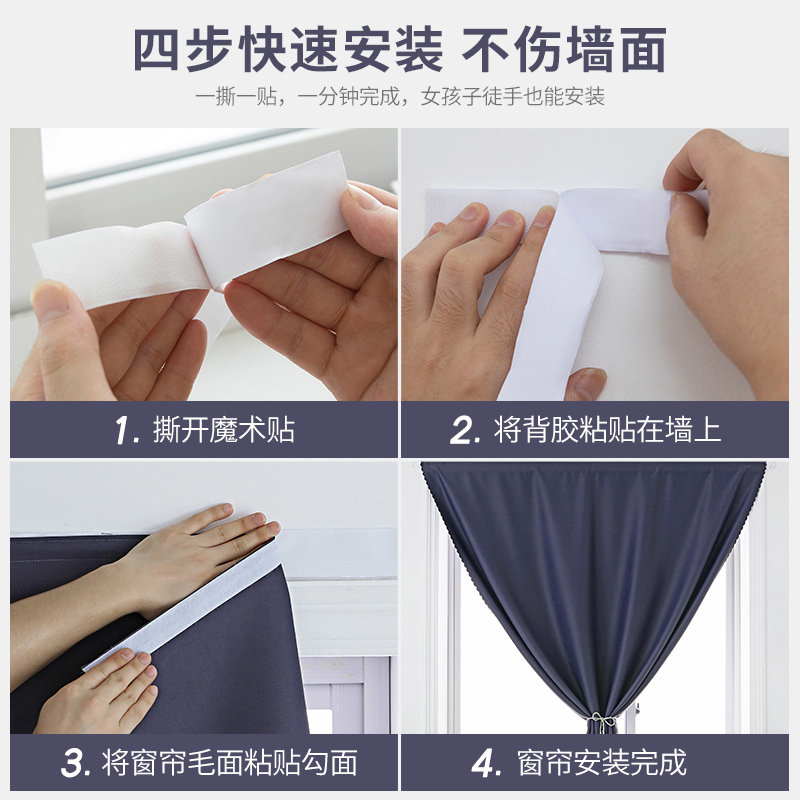 四步快速安装 不伤墙面

一撕一贴，一分钟完成，女孩子徒手也能安装

1. 撕开魔术贴

2. 将背胶粘贴在墙上

3. 将窗帘毛面粘贴勾面

4. 窗帘安装完成