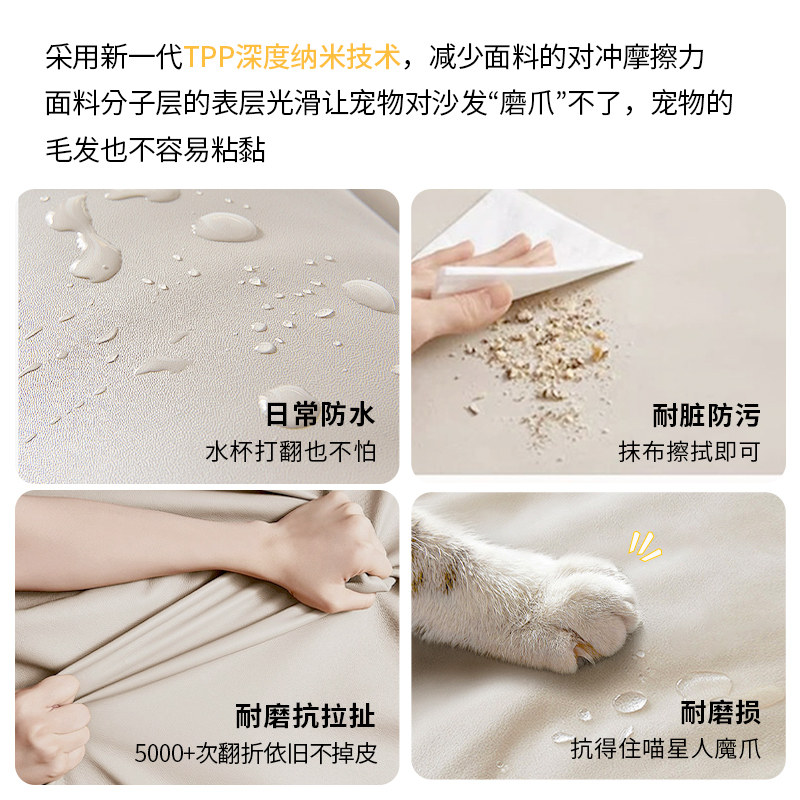 采用新一代TPP深度纳米技术，减少面料的对冲摩擦力
面料分子层的表层光滑让宠物对沙发“磨爪”不了，宠物的毛发也不容易粘黏

日常防水
水杯打翻也不怕

耐脏防污
抹布擦拭即可

耐磨抗拉扯
5000+次翻折依旧不掉皮

耐磨损
抗得住喵星人魔爪