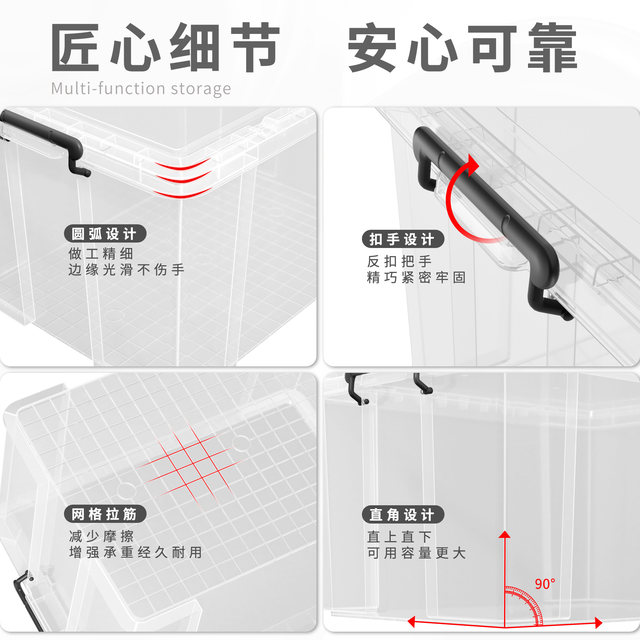 匠心细节 安心可靠

Multi-function storage

圆弧设计
做工精细
边缘光滑不伤手

扣手设计
反扣把手
精巧紧密牢固

网格拉筋
减少摩擦
增强承重经久耐用

直角设计
直上直下
可用容量更大

90°