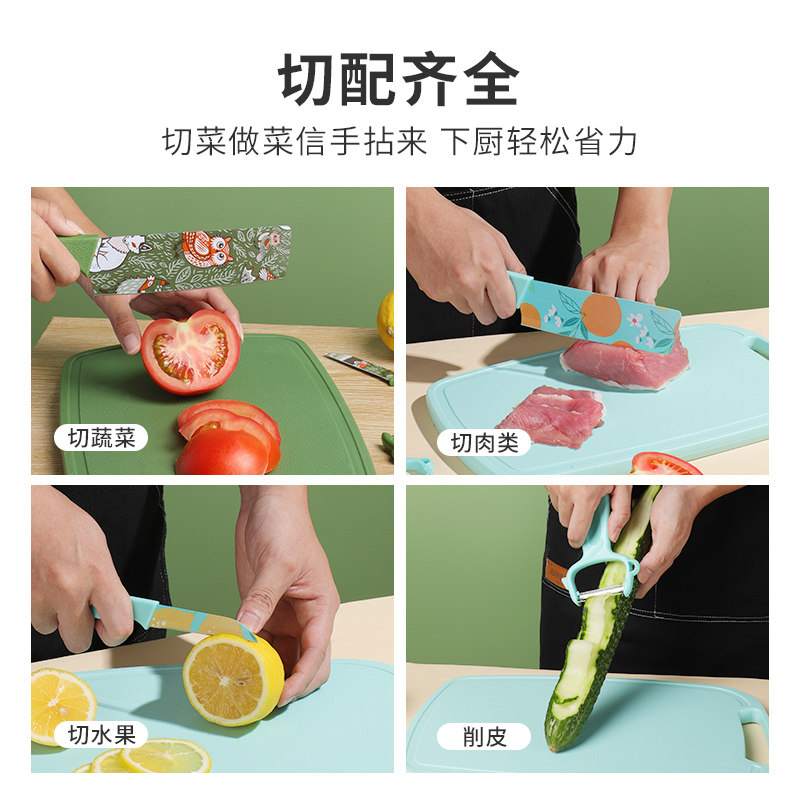 切配齐全

切菜做菜信手拈来 下厨轻松省力

切蔬菜

切肉类

切水果

削皮