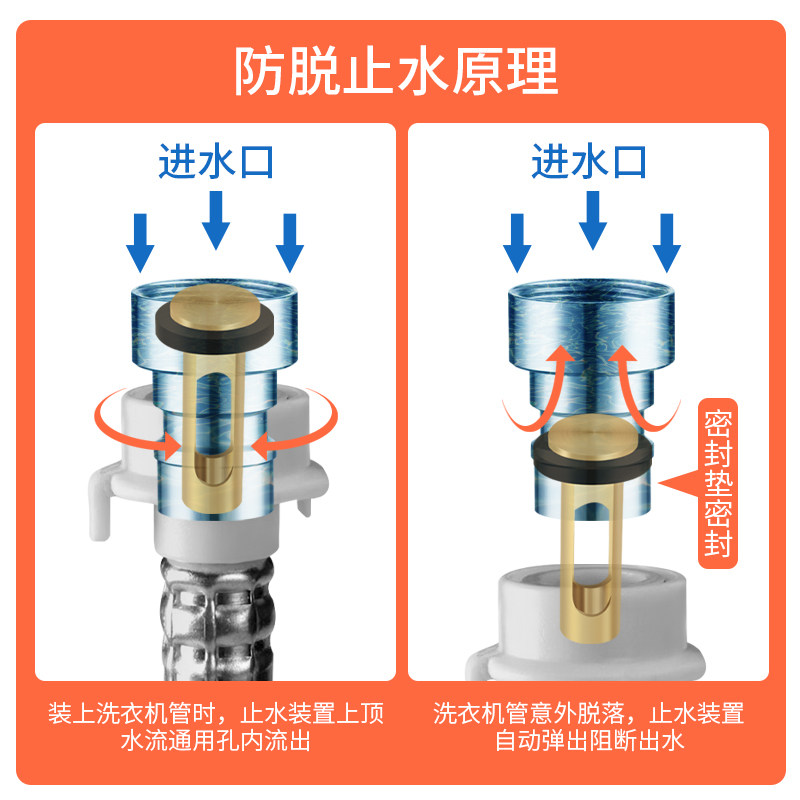 防脱止水原理

进水口

装上洗衣机管时，止水装置上顶水流通用孔内流出

进水口

密封垫密封

洗衣机管意外脱落，止水装置自动弹出阻断出水