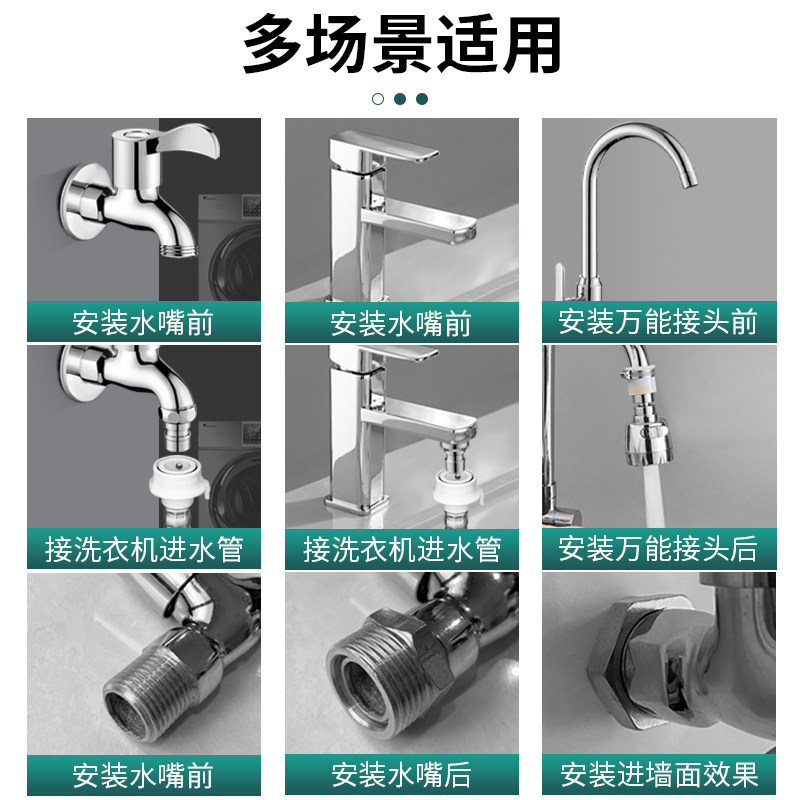 多场景适用

安装水嘴前

安装水嘴前

安装万能接头前

接洗衣机进水管

接洗衣机进水管

安装万能接头后

安装水嘴前

安装水嘴后

安装进墙面效果