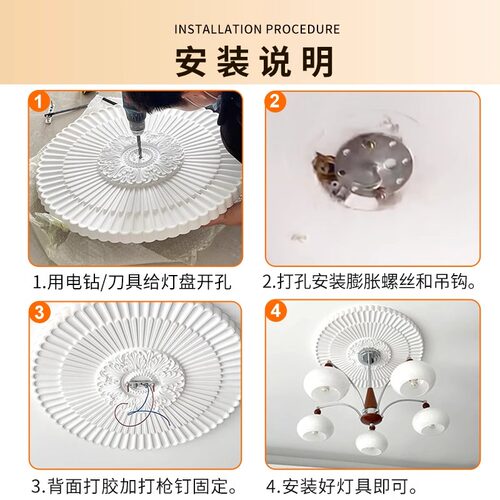 INSTALLATION PROCEDURE
安装说明

1
1.用电钻/刀具给灯盘开孔

2
2.打孔安装膨胀螺丝和吊钩。

3
3.背面打胶加打枪钉固定。

4
4.安装好灯具即可。