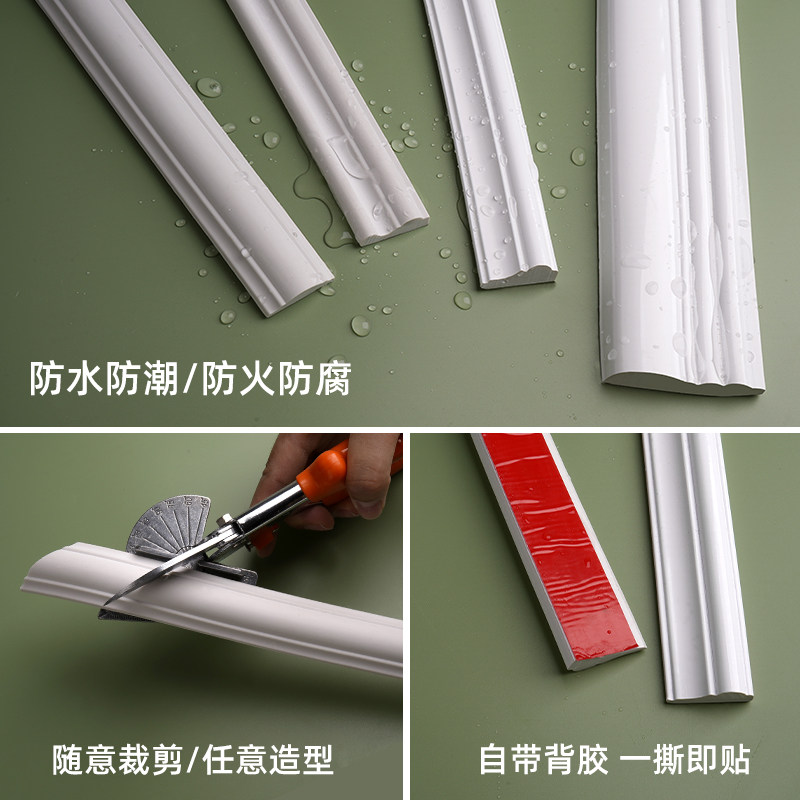 防水防潮/防火防腐

随意裁剪/任意造型

自带背胶 一撕即贴