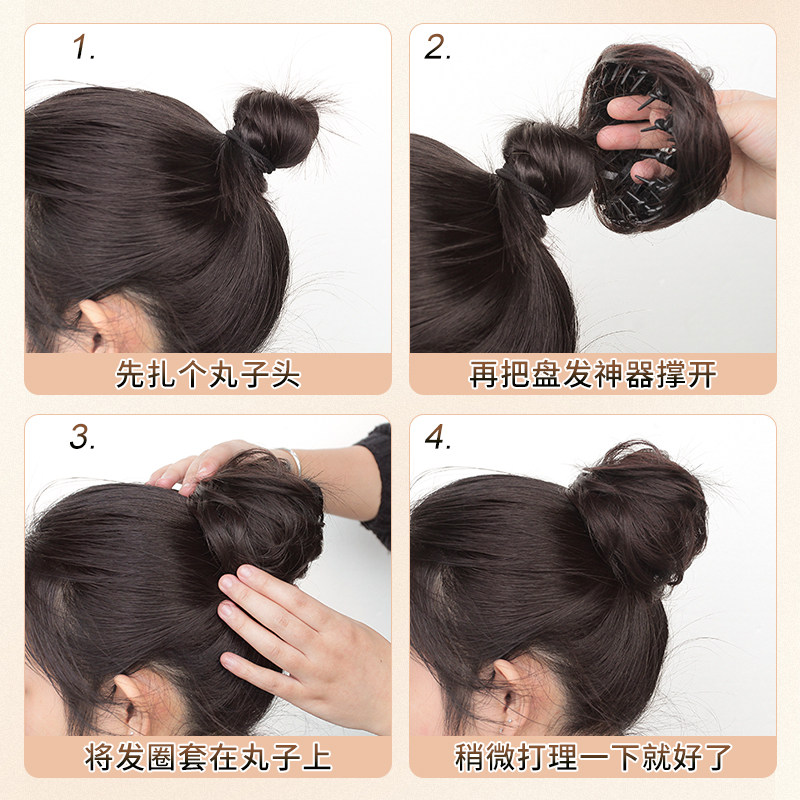 1.

先扎个丸子头

2.

再把盘发神器撑开

3.

将发圈套在丸子上

4.

稍微打理一下就好了