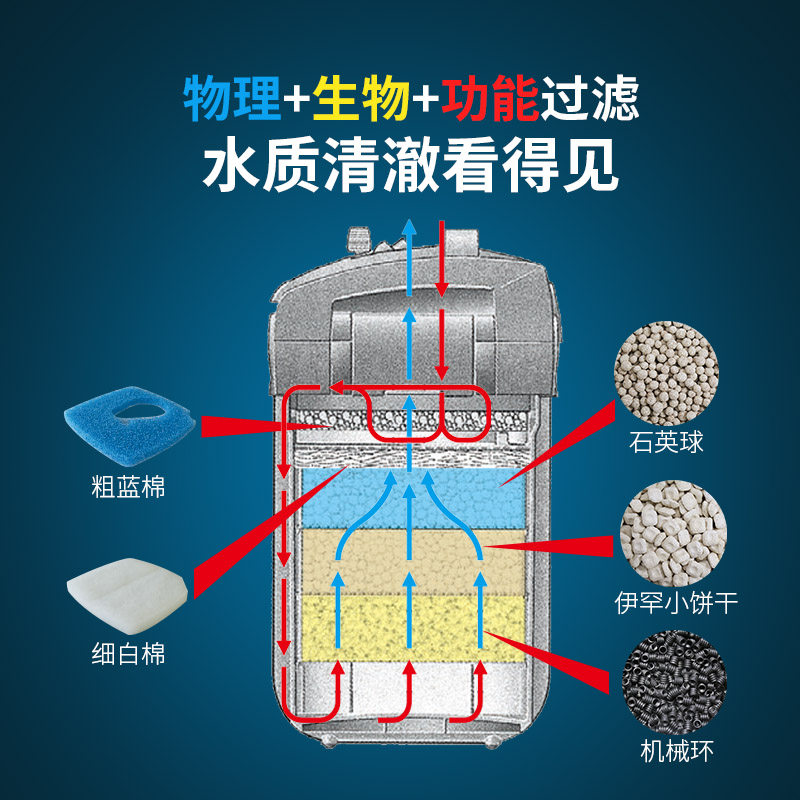 物理+生物+功能过滤
水质清澈看得见

粗蓝棉

细白棉

石英球

伊罕小饼干

机械环