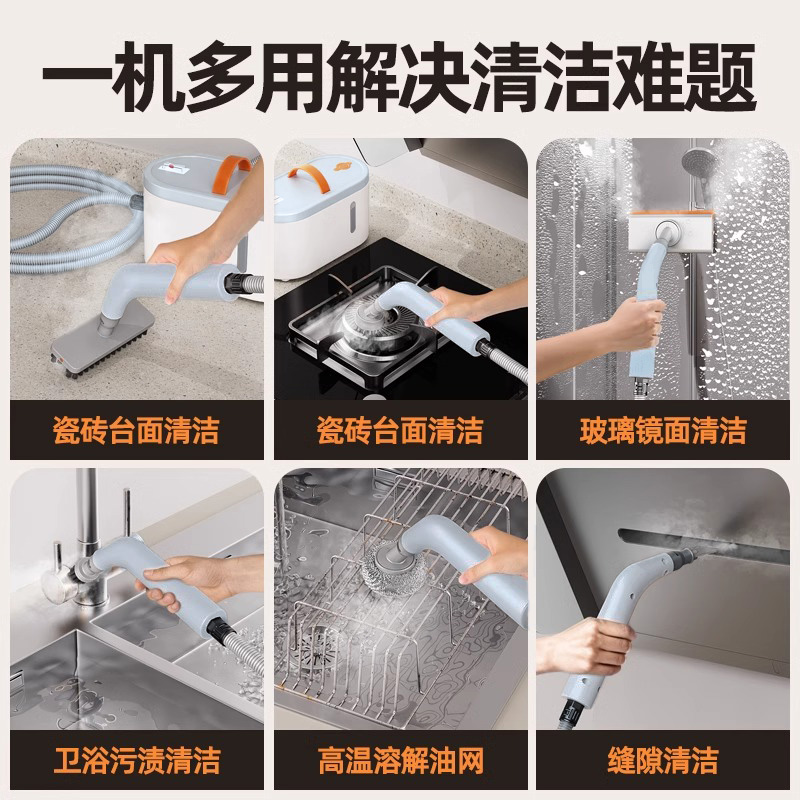 一机多用解决清洁难题

瓷砖台面清洁

瓷砖台面清洁

玻璃镜面清洁

卫浴污渍清洁

高温溶解油网

缝隙清洁