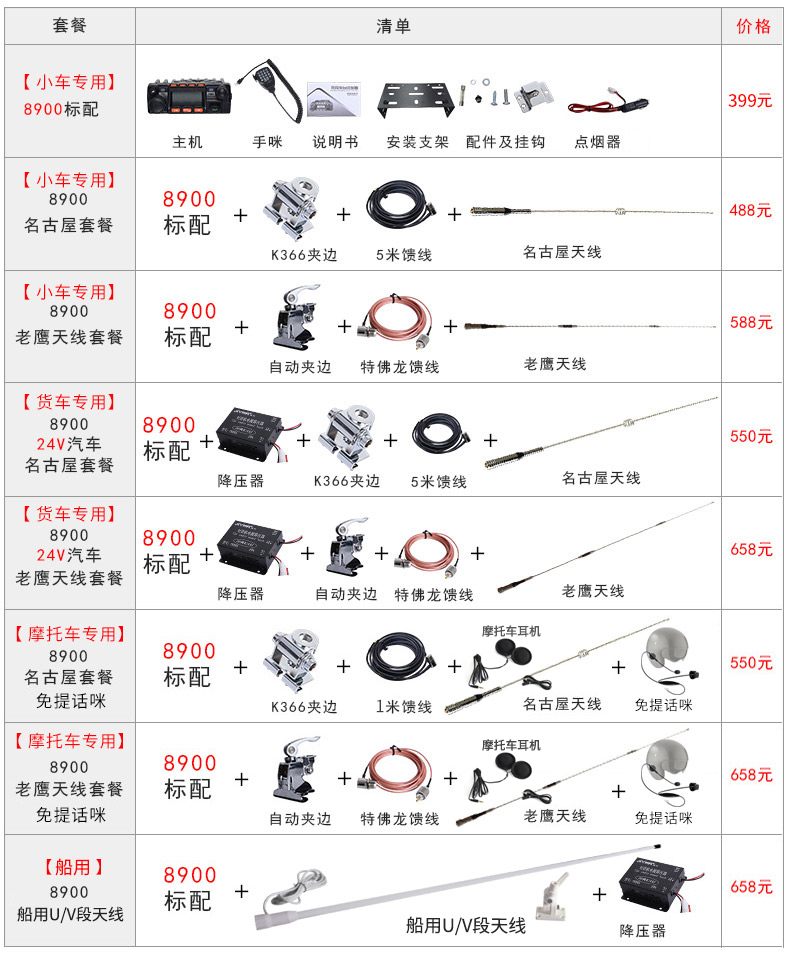 | 套餐 | 清单 | 价格 |
|---|---|---|
| 【小车专用】 8900标配 | 主机 手咪 说明书 安装支架 配件及挂钩 点烟器 | 399元 |
| 【小车专用】 8900 名古屋套餐 | 8900 标配 + K366夹边 + 5米馈线 + 名古屋天线 | 488元 |
| 【小车专用】 8900 老鹰天线套餐 | 8900 标配 + 自动夹边 + 特佛龙馈线 + 老鹰天线 | 588元 |
| 【货车专用】 8900 24V汽车 名古屋套餐 | 8900 标配 + 降压器 + K366夹边 + 5米馈线 + 名古屋天线 | 550元 |
| 【货车专用】 8900 24V汽车 老鹰天线套餐 | 8900 标配 + 降压器 + 自动夹边 + 特佛龙馈线 + 老鹰天线 | 658元 |
| 【摩托车专用】 8900 名古屋套餐 免提话咪 | 8900 标配 + K366夹边 + 1米馈线 + 摩托车耳机 名古屋天线 + 免提话咪 | 550元 |
| 【摩托车专用】 8900 老鹰天线套餐 免提话咪 | 8900 标配 + 自动夹边 + 特佛龙馈线 + 摩托车耳机 老鹰天线 + 免提话咪 | 658元 |
| 【船用】 8900 船用U/V段天线 | 8900 标配 + 船用U/V段天线 + 降压器 | 658元 |