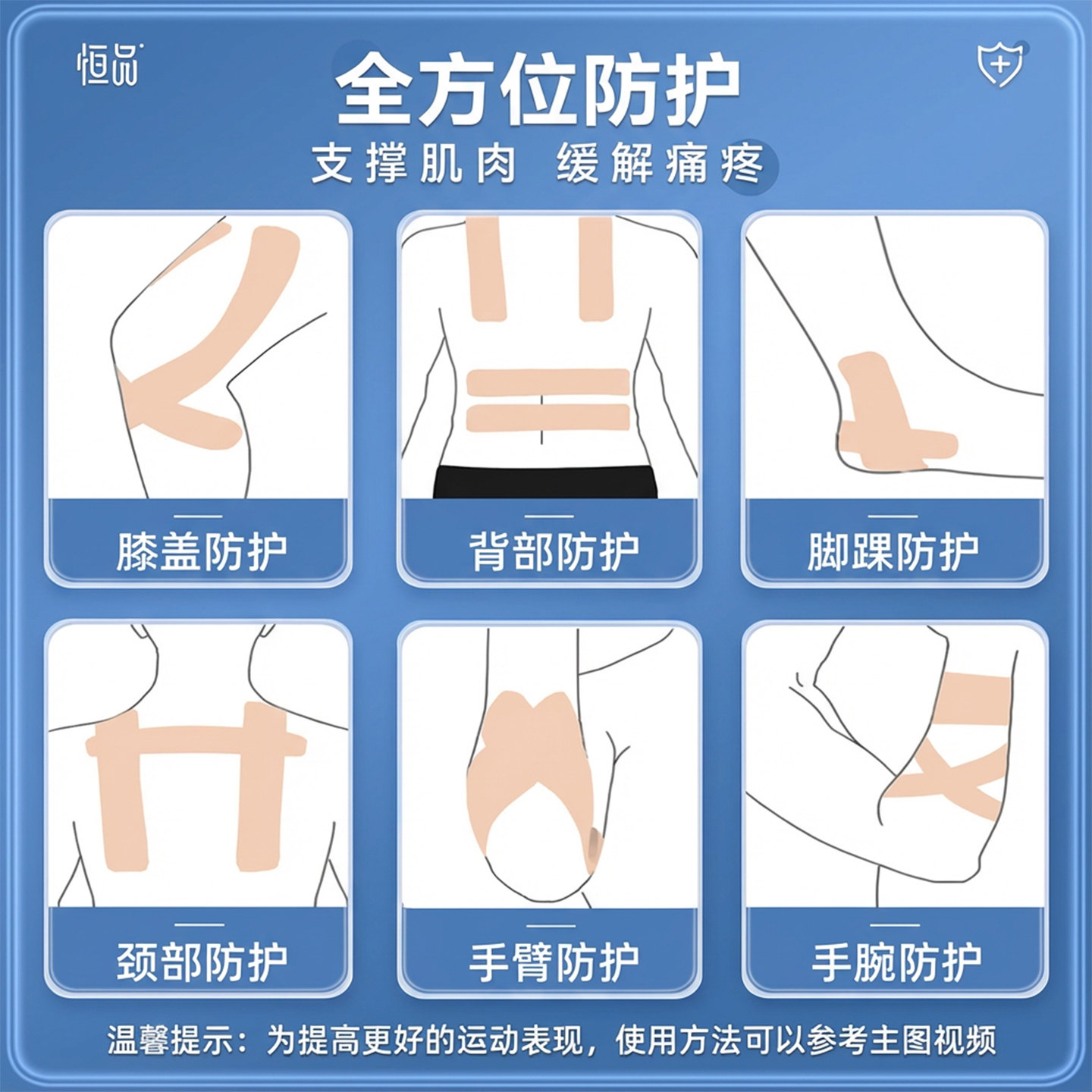 恒品

全方位防护

支撑肌肉 缓解痛疼

膝盖防护

背部防护

脚踝防护

颈部防护

手臂防护

手腕防护

温馨提示：为提高更好的运动表现，使用方法可以参考主图视频