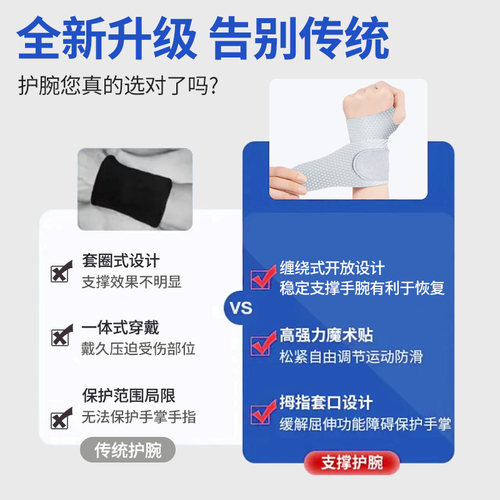 全新升级 告别传统

护腕您真的选对了吗?

套圈式设计
支撑效果不明显

一体式穿戴
戴久压迫受伤部位

保护范围局限
无法保护手掌手指

传统护腕

VS

缠绕式开放设计
稳定支撑手腕有利于恢复

高强力魔术贴
松紧自由调节运动防滑

拇指套口设计
缓解屈伸功能障碍保护手掌

支撑护腕