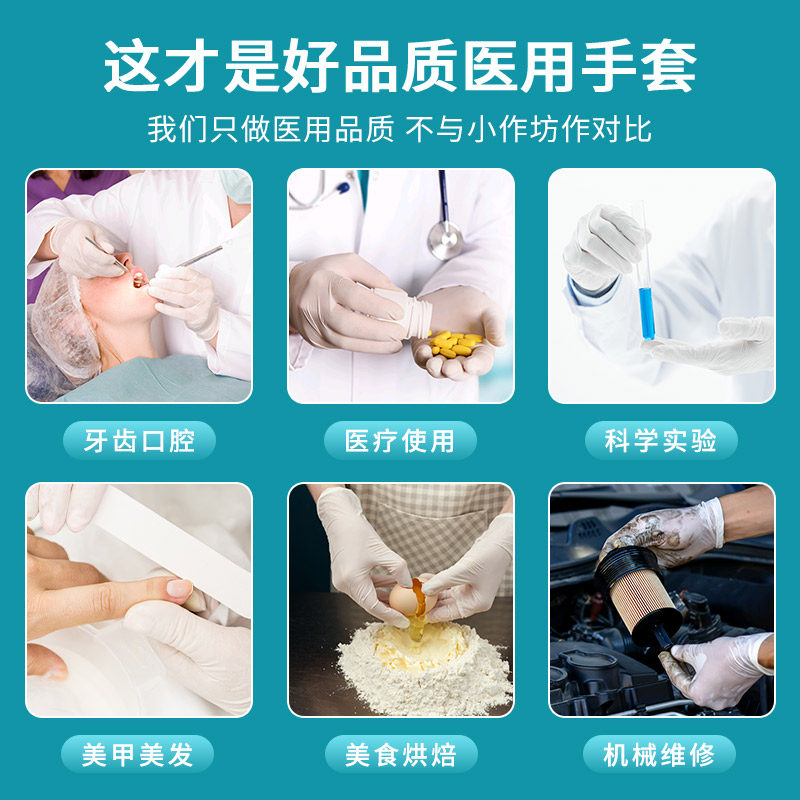 这才是好品质医用手套

我们只做医用品质 不与小作坊作对比

牙齿口腔

医疗使用

科学实验

美甲美发

美食烘焙

机械维修