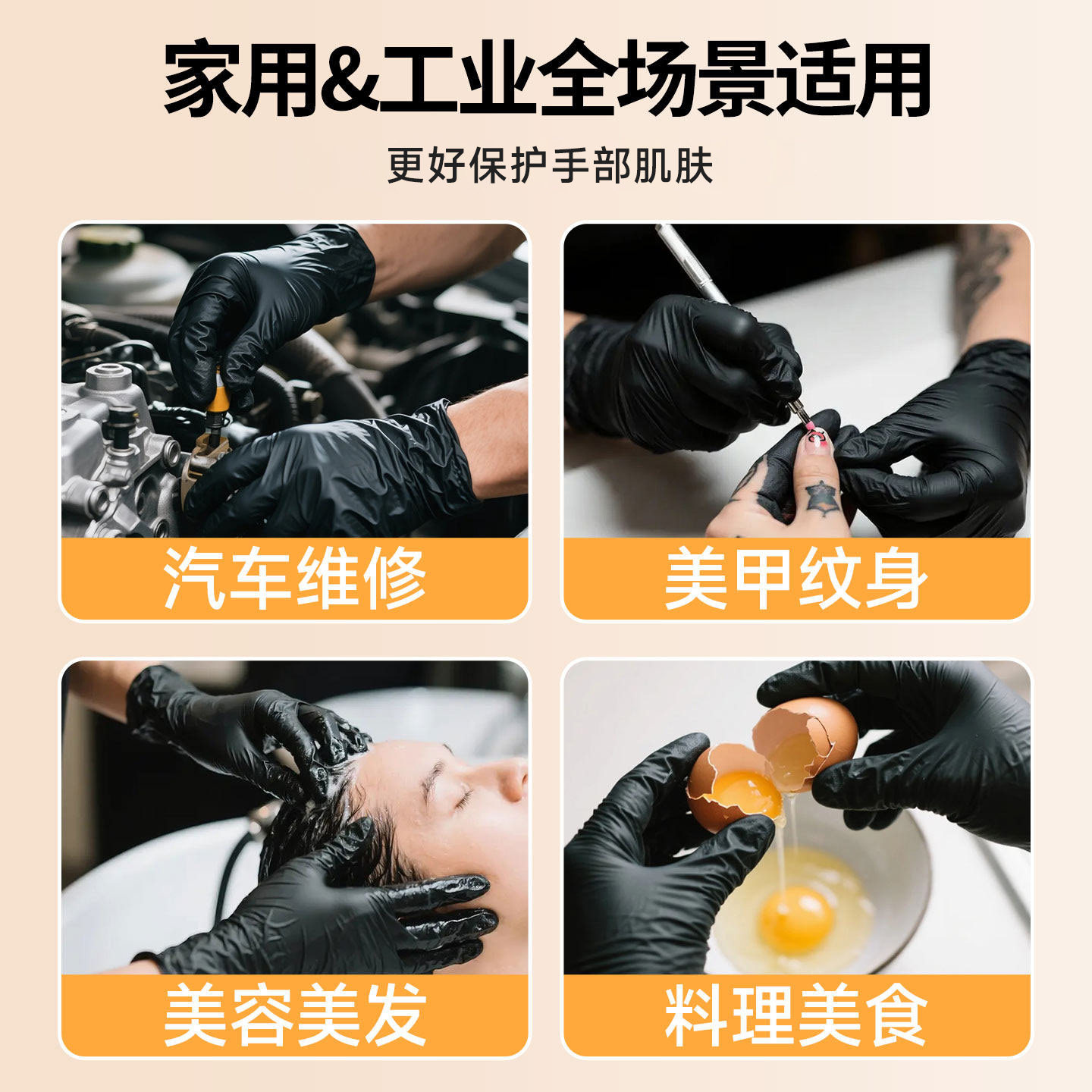 家用&工业全场景适用

更好保护手部肌肤

汽车维修

美甲纹身

美容美发

料理美食