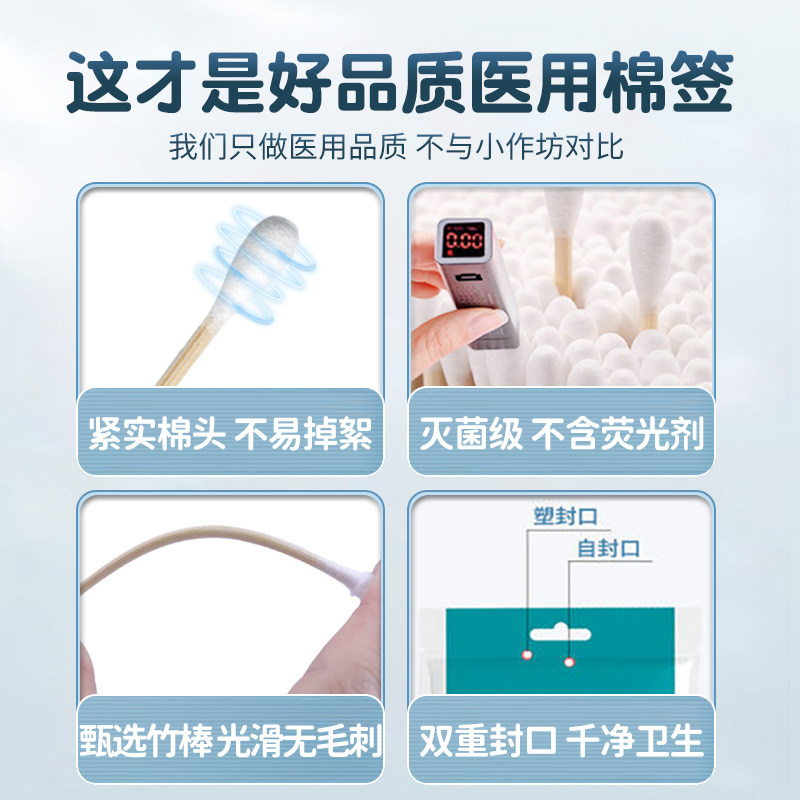 这才是好品质医用棉签

我们只做医用品质 不与小作坊对比

紧实棉头 不易掉絮

0.00

灭菌级 不含荧光剂

甄选竹棒 光滑无毛刺

塑封口

自封口

双重封口 干净卫生