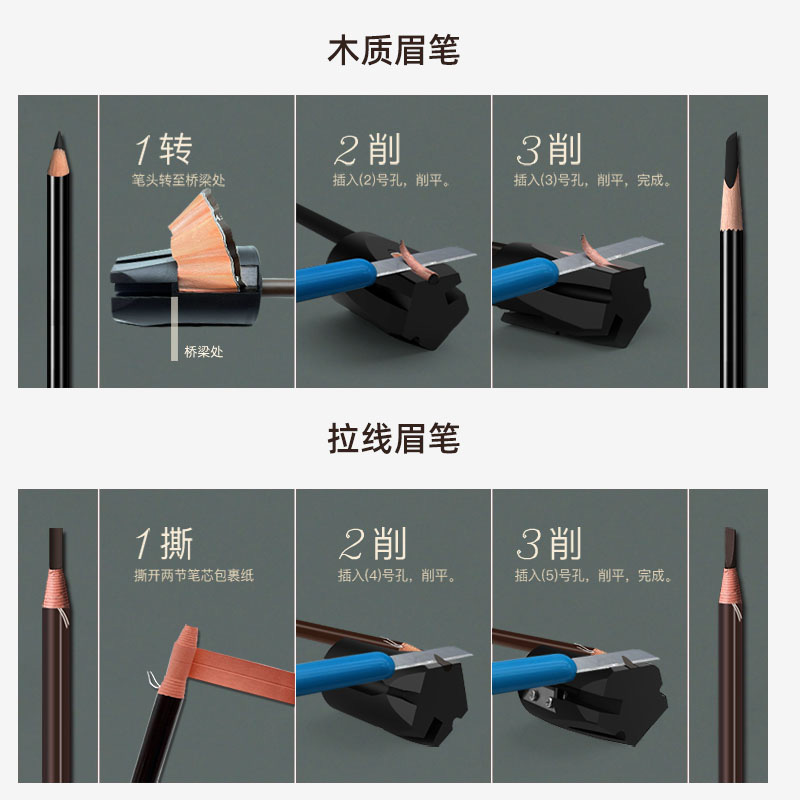 木质眉笔

1 转
笔头转至桥梁处

桥梁处

2 削
插入(2)号孔，削平。

3 削
插入(3)号孔，削平，完成。

拉线眉笔

1 撕
撕开两节笔芯包裹纸

2 削
插入(4)号孔，削平。

3 削
插入(5)号孔，削平，完成。