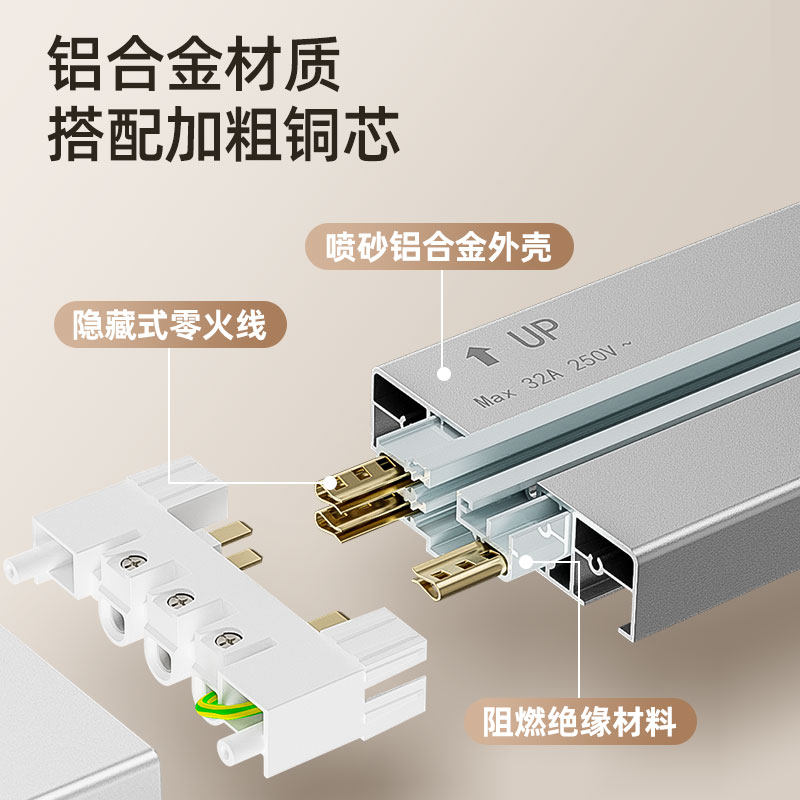 铝合金材质
搭配加粗铜芯

喷砂铝合金外壳

隐藏式零火线

UP
Max 32A 250V ~

阻燃绝缘材料