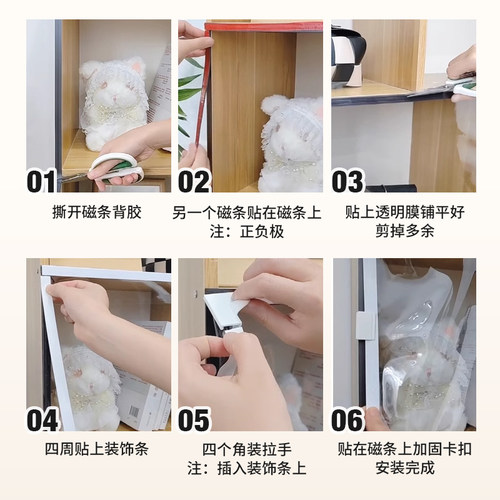 01
撕开磁条背胶

02
另一个磁条贴在磁条上
注：正负极

03
贴上透明膜铺平好
剪掉多余

04
四周贴上装饰条

05
四个角装拉手
注：插入装饰条上

06
贴在磁条上加固卡扣
安装完成