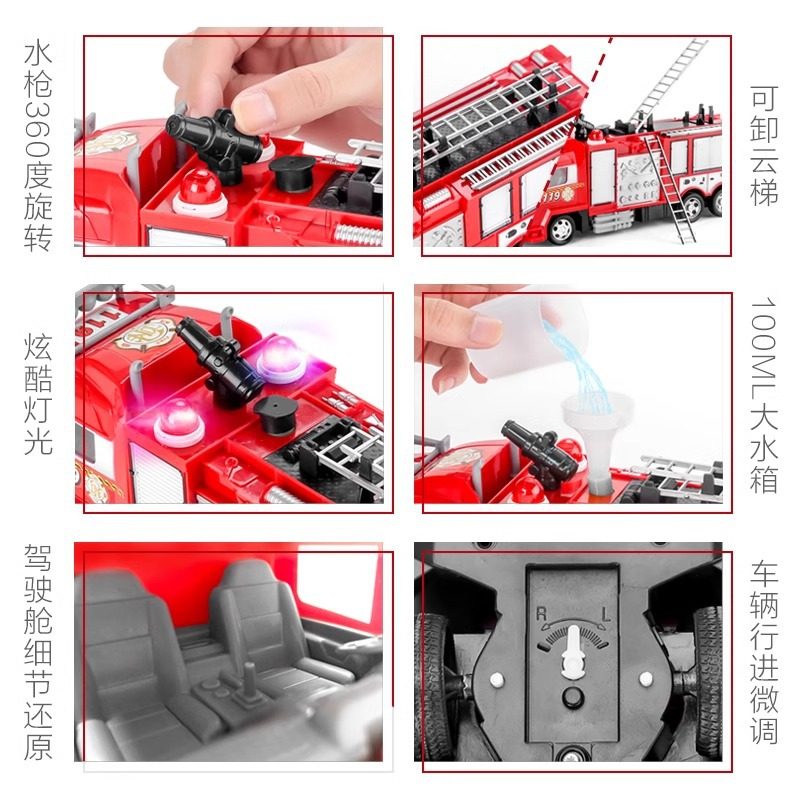 水枪360度旋转

可卸云梯

119

炫酷灯光

100ML大水箱

驾驶舱细节还原

R L

车辆行进微调