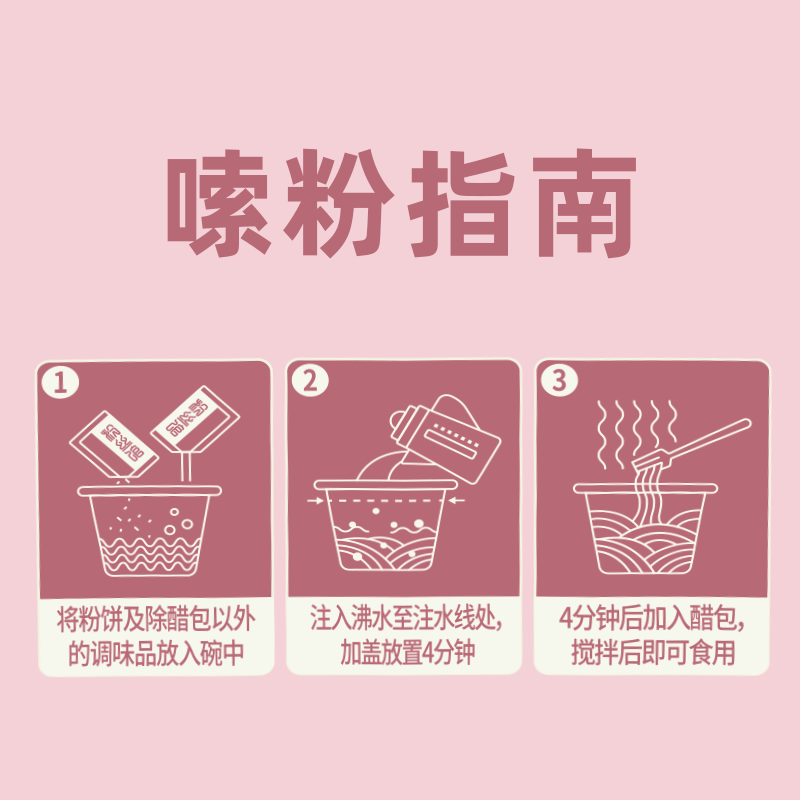 嗦粉指南

1

将粉饼及除醋包以外的调味品放入碗中

2

注入沸水至注水线处,加盖放置4分钟

3

4分钟后加入醋包,搅拌后即可食用