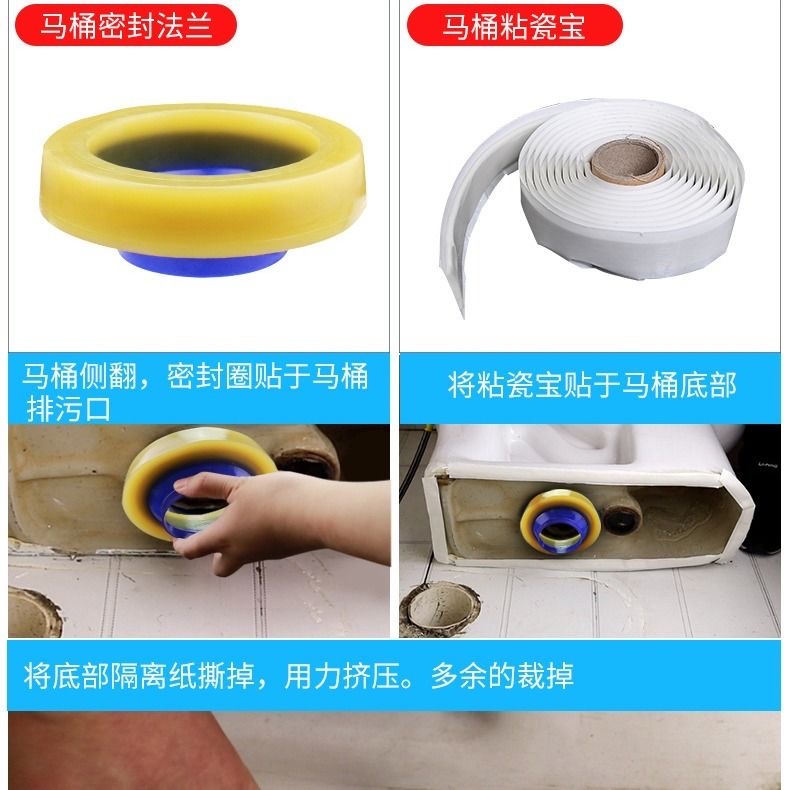 马桶密封法兰

马桶粘瓷宝

马桶侧翻，密封圈贴于马桶排污口

将粘瓷宝贴于马桶底部

将底部隔离纸撕掉，用力挤压。多余的裁掉