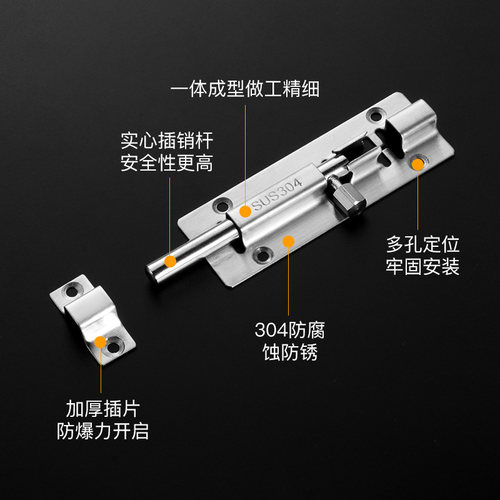 一体成型做工精细

实心插销杆
安全性更高

SUS304

多孔定位
牢固安装

304防腐
蚀防锈

加厚插片
防爆力开启