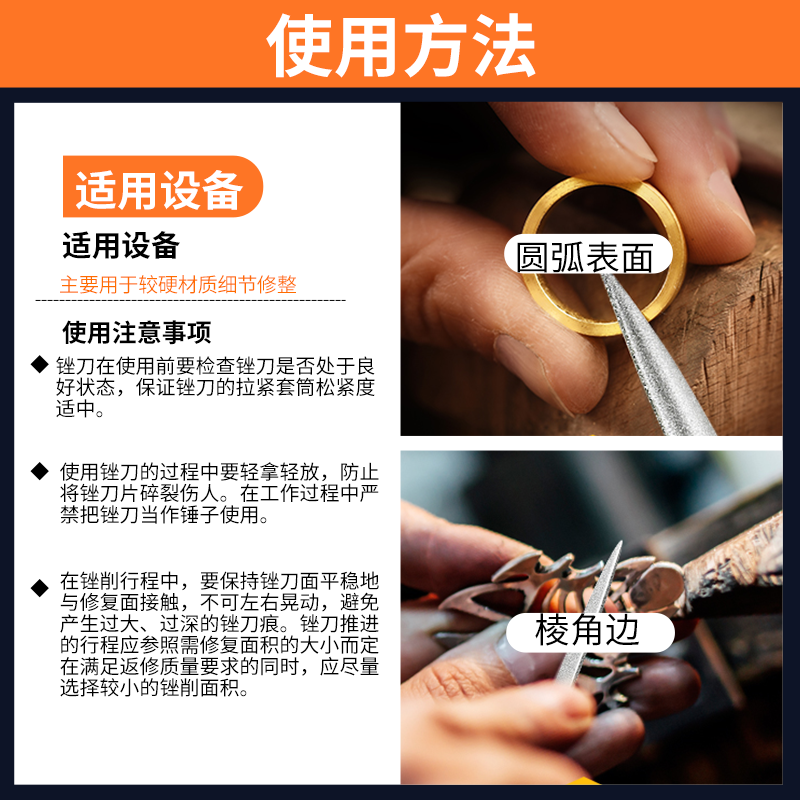 使用方法

适用设备

适用设备

主要用于较硬材质细节修整

使用注意事项

◆ 锉刀在使用前要检查锉刀是否处于良好状态，保证锉刀的拉紧套筒松紧度适中。

◆ 使用锉刀的过程中要轻拿轻放，防止将锉刀片碎裂伤人。在工作过程中严禁把锉刀当作锤子使用。

◆ 在锉削行程中，要保持锉刀面平稳地与修复面接触，不可左右晃动，避免产生过大、过深的锉刀痕。锉刀推进的行程应参照需修复面积的大小而定在满足返修质量要求的同时，应尽量选择较小的锉削面积。

圆弧表面

棱角边