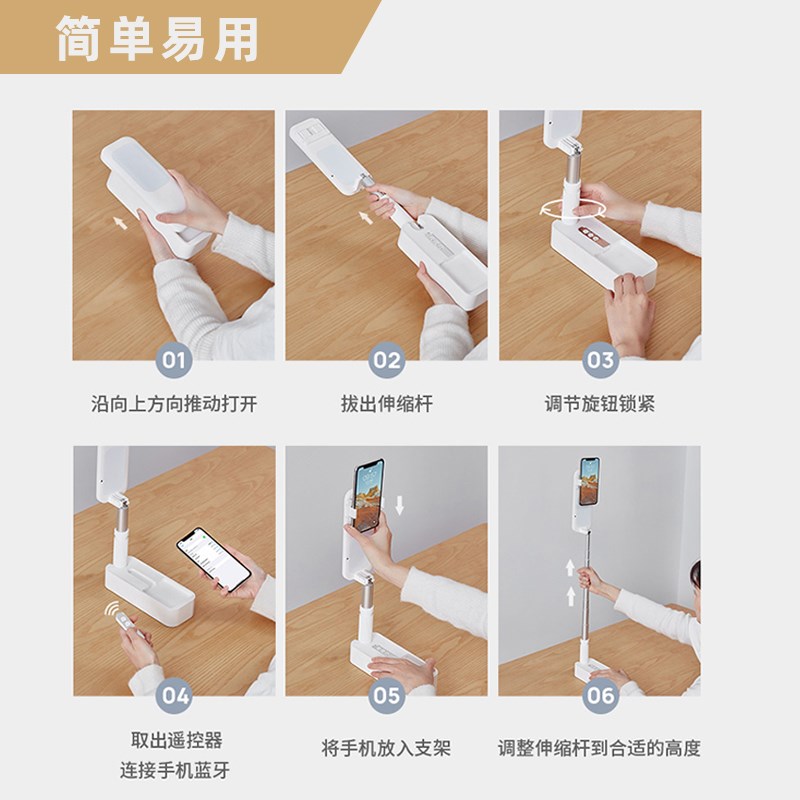 简单易用

01
沿向上方向推动打开

02
拔出伸缩杆

03
调节旋钮锁紧

04
取出遥控器
连接手机蓝牙

05
将手机放入支架

06
调整伸缩杆到合适的高度