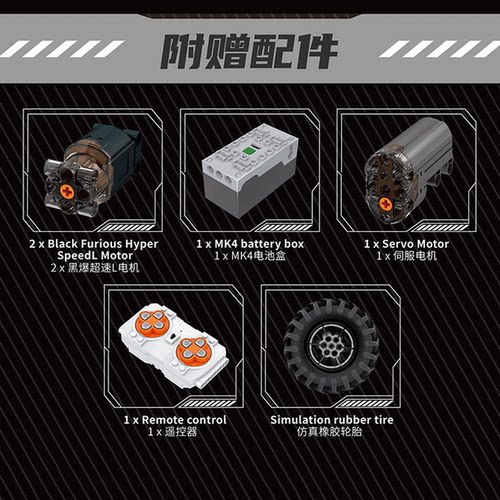 附赠配件

2 x Black Furious Hyper SpeedL Motor
2 x 黑爆超速L电机

1 x MK4 battery box
1 x MK4电池盒

1 x Servo Motor
1 x 伺服电机

1 x Remote control
1 x 遥控器

Simulation rubber tire
仿真橡胶轮胎