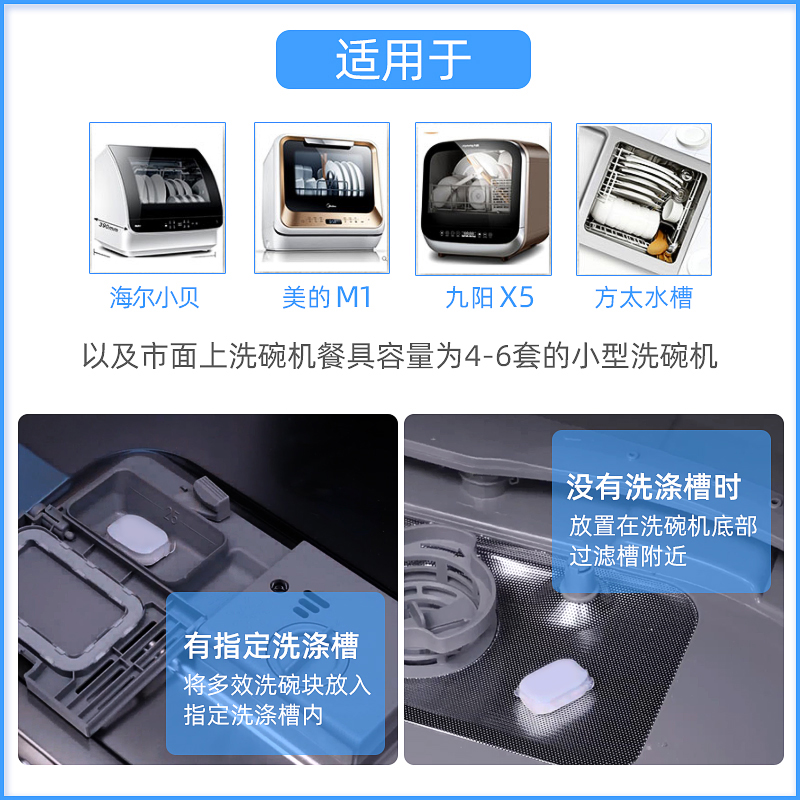 适用于

海尔小贝

美的 M1

九阳 X5

方太水槽

以及市面上洗碗机餐具容量为4-6套的小型洗碗机

有指定洗涤槽
将多效洗碗块放入指定洗涤槽内

没有洗涤槽时
放置在洗碗机底部过滤槽附近